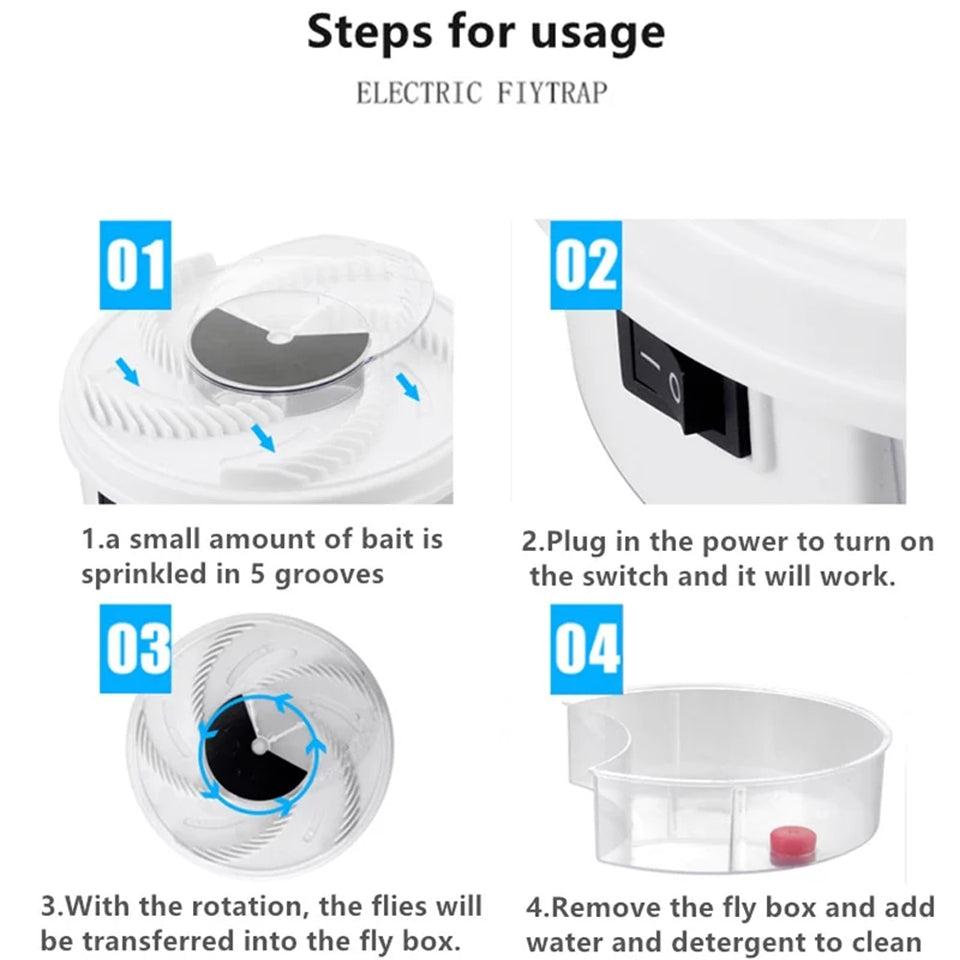 Steps for usage

ELECTRIC FIYTRAP

01

1.a small amount of bait is sprinkled in 5 grooves

02

2.Plug in the power to turn on the switch and it will work.

03

3.With the rotation, the flies will be transferred into the fly box.

04

4.Remove the fly box and add water and detergent to clean